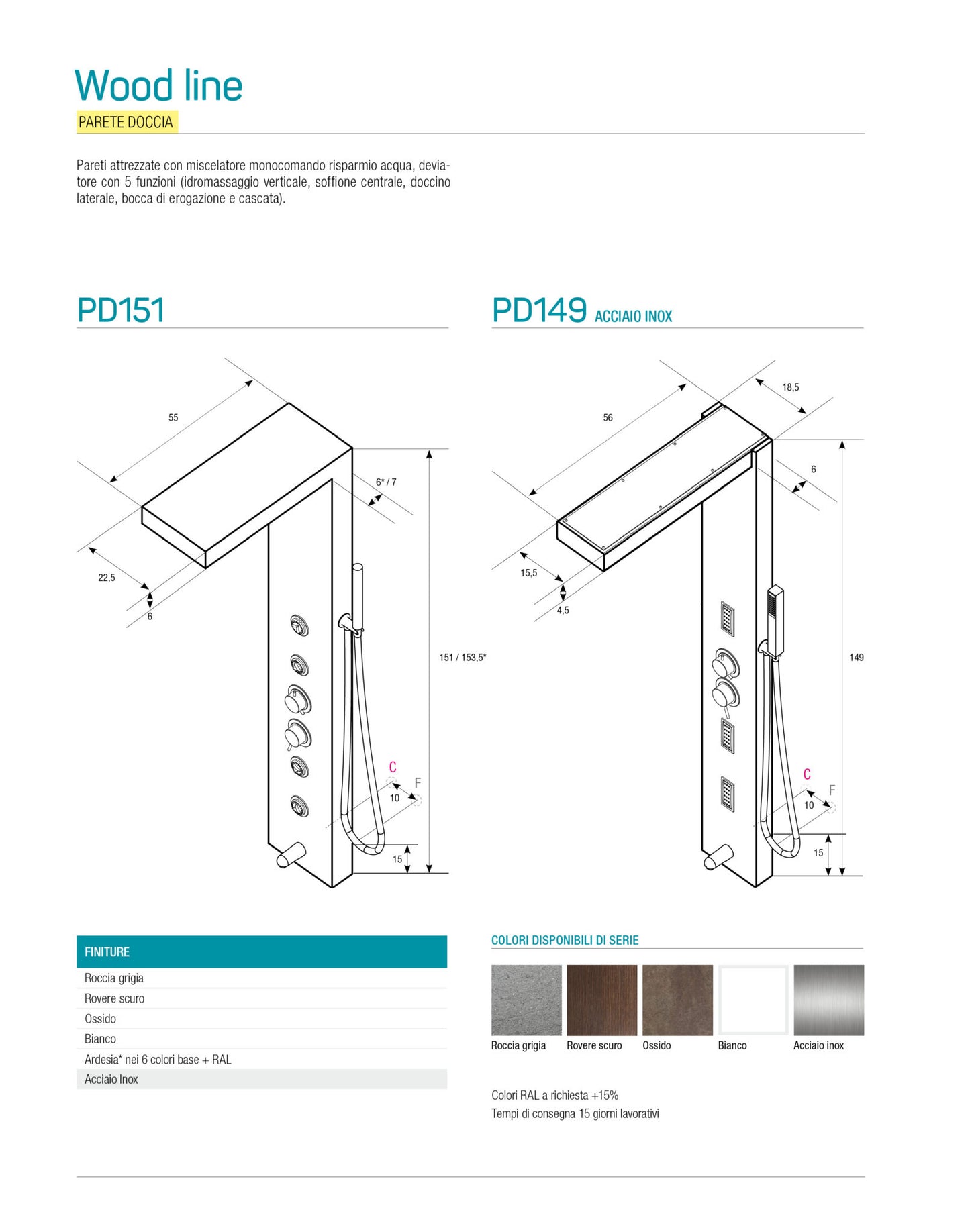 Wood line

PARETE DOCCIA

Pareti attrezzate con miscelatore monocomando risparmio acqua, deviatore con 5 funzioni (idromassaggio verticale, soffione centrale, doccino laterale, bocca di erogazione e cascata).

PD151

55

6* / 7

22,5

6

151 / 153,5*

C

F

10

15

PD149 ACCIAIO INOX

18,5

56

6

15,5

4,5

149

C

F

10

15

| FINITURE |
|---|
| Roccia grigia |
| Rovere scuro |
| Ossido |
| Bianco |
| Ardesia* nei 6 colori base + RAL |
| Acciaio Inox |

COLORI DISPONIBILI DI SERIE

Roccia grigia
Rovere scuro
Ossido
Bianco
Acciaio inox

Colori RAL a richiesta +15%
Tempi di consegna 15 giorni lavorativi