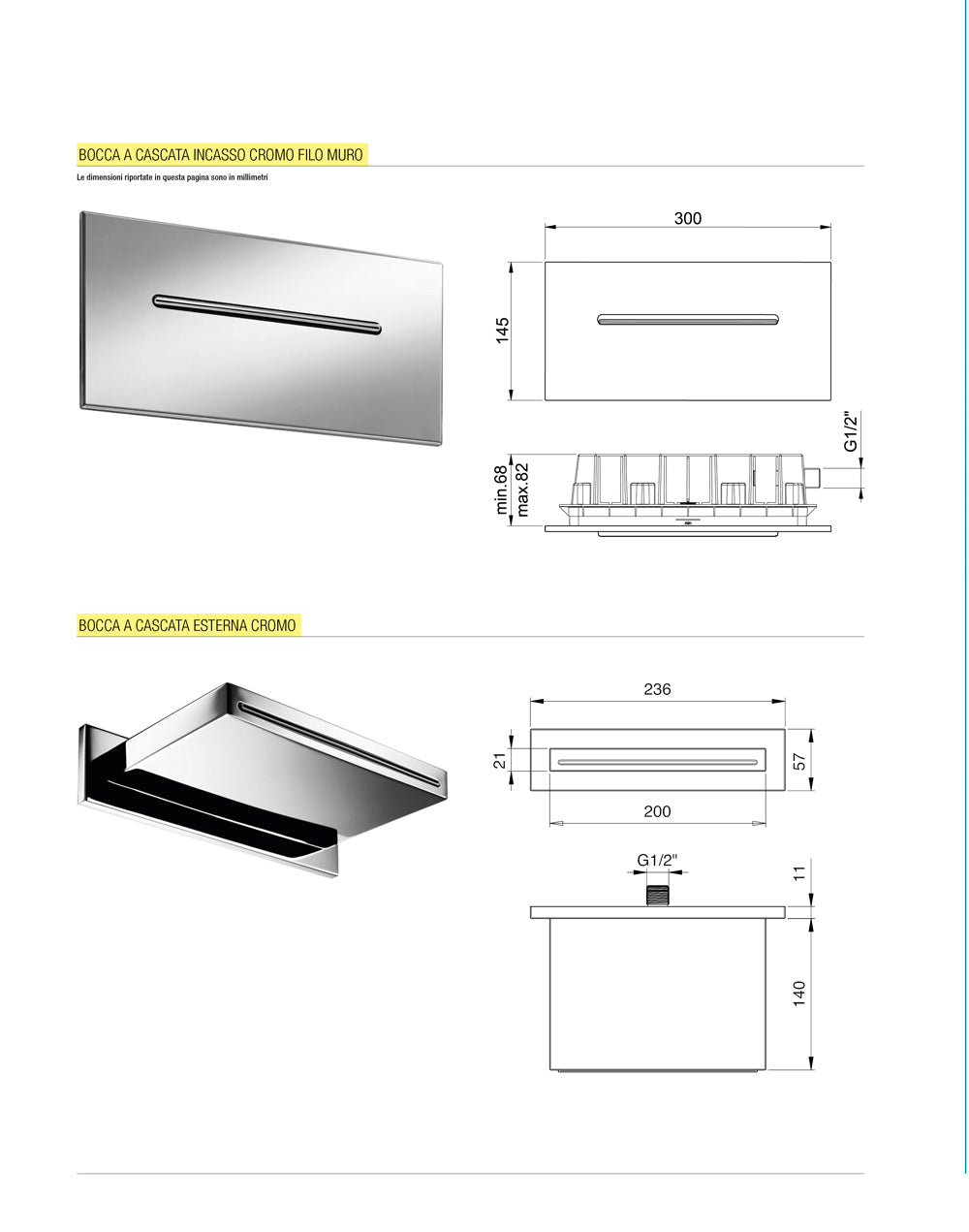 BOCCA A CASCATA INCASSO CROMO FILO MURO

Le dimensioni riportate in questa pagina sono in millimetri

300

145

G1/2"

min.68
max.82

BOCCA A CASCATA ESTERNA CROMO

236

21

57

200

G1/2"

11

140